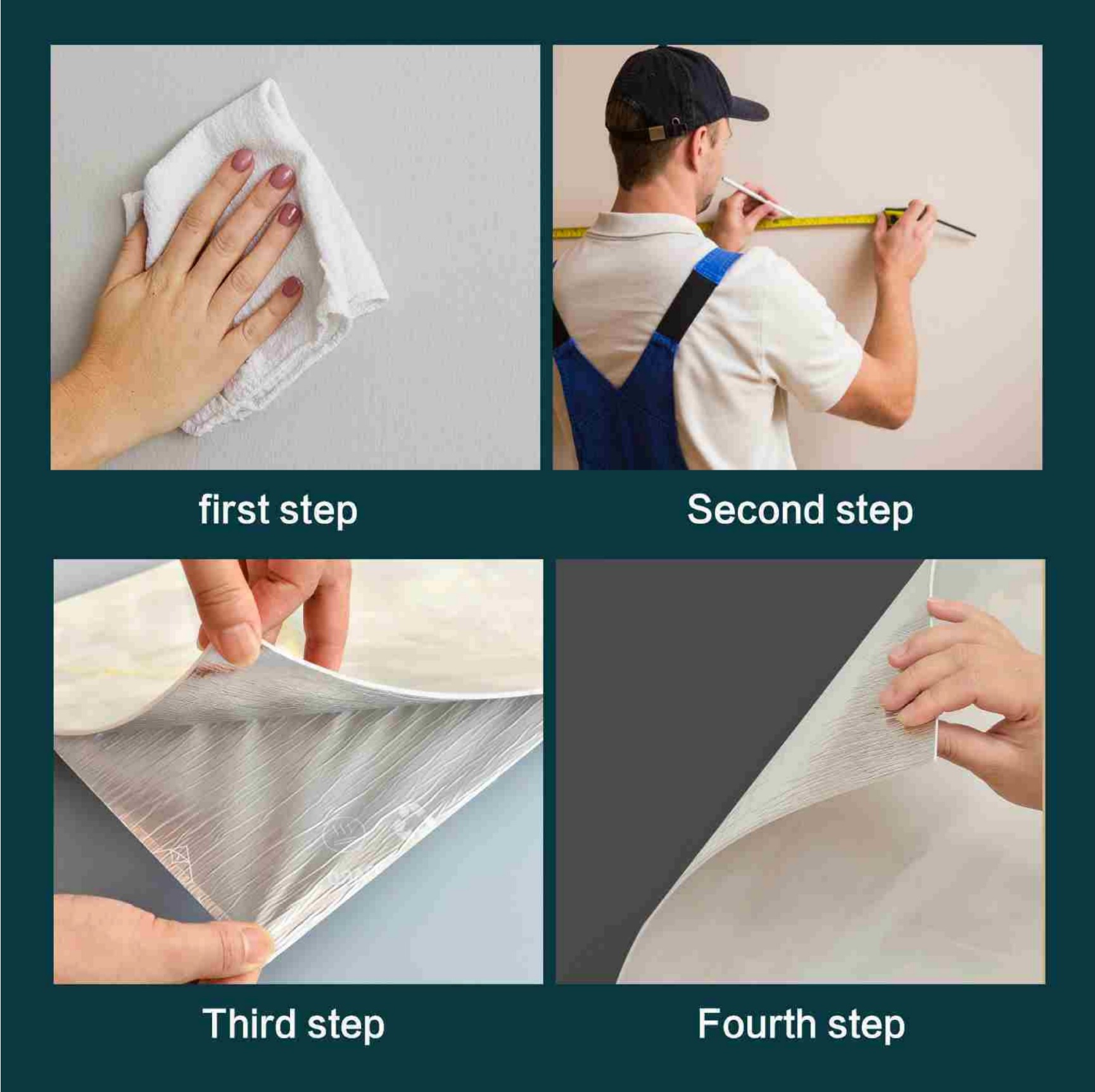 first step

Second step

Third step

Fourth step